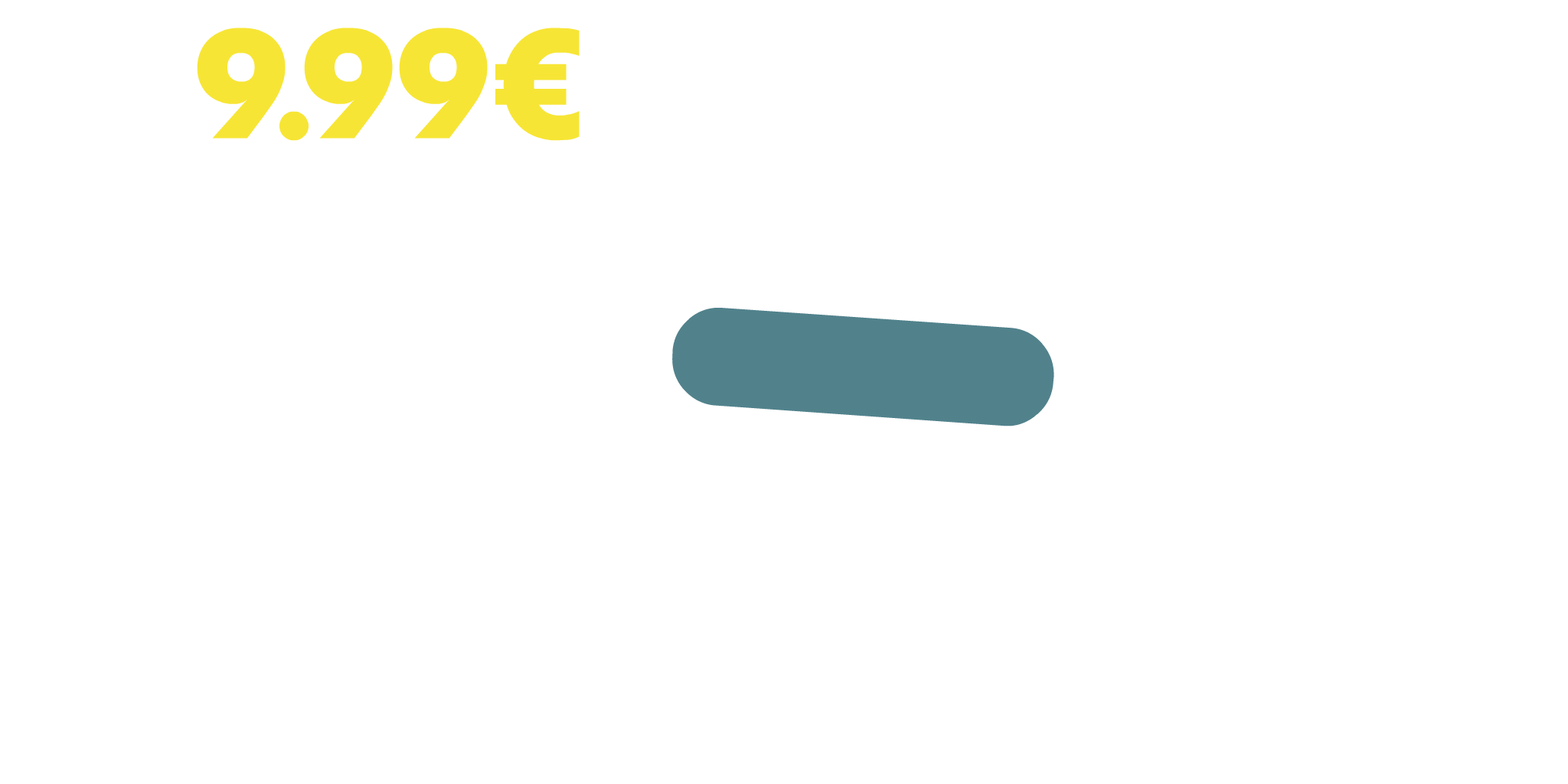 9.99€